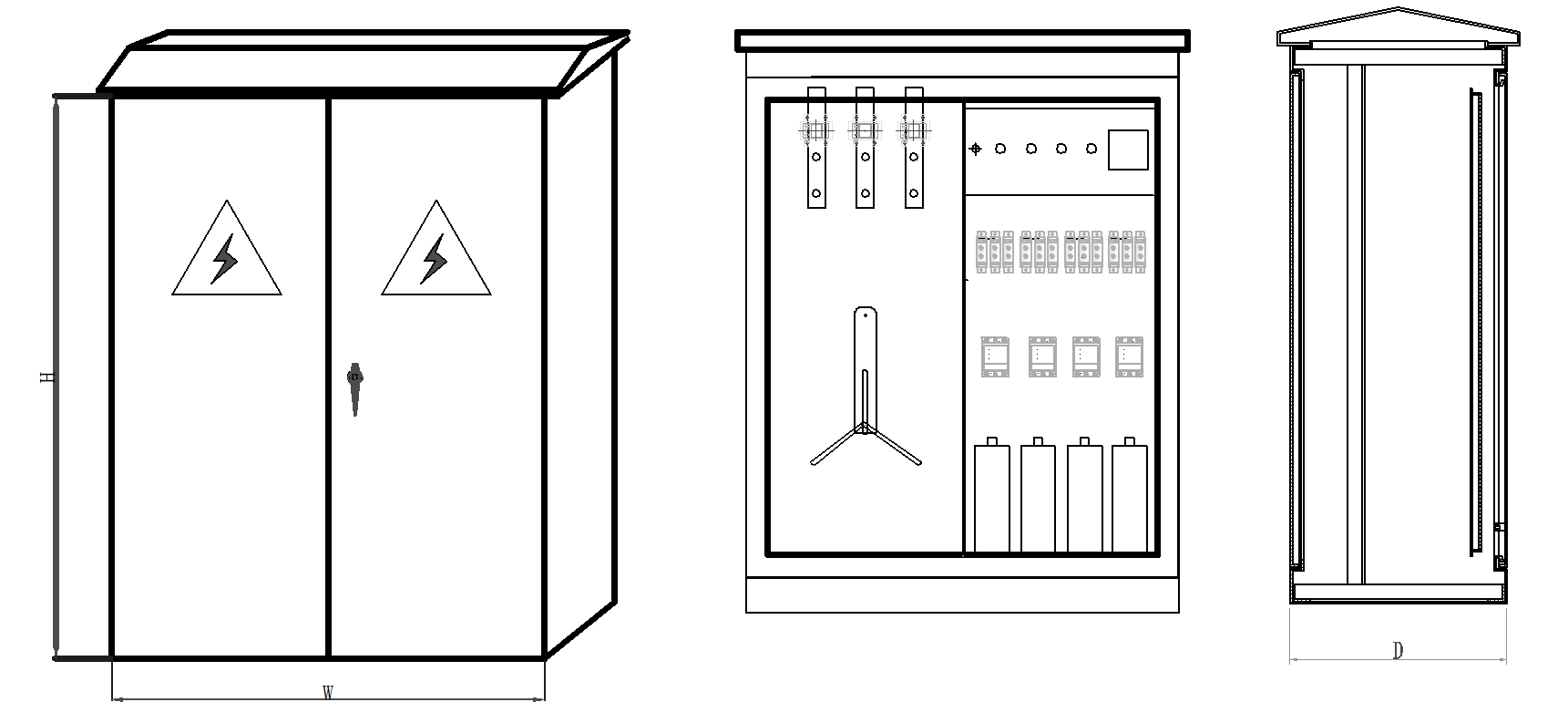 H

W

D